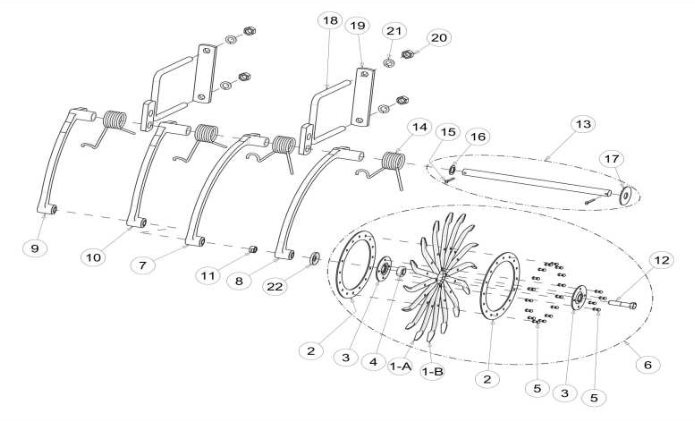 18
19
21
20
14
15
16
13
17
9
10
7
11
8
22
12
2
3
4
1-A
1-B
2
5
3
5
6